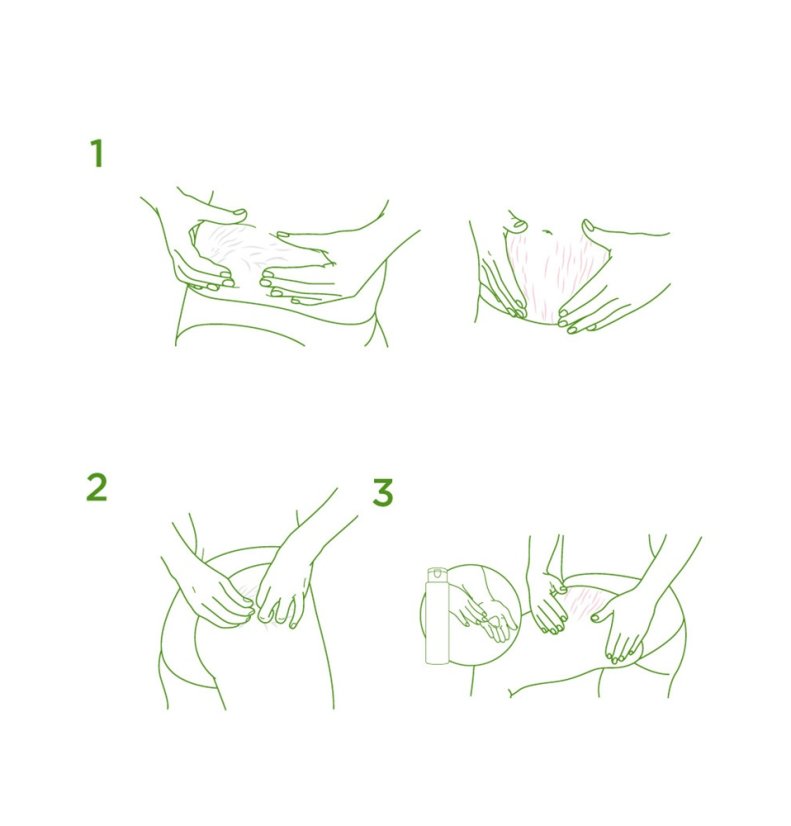 1

2

3