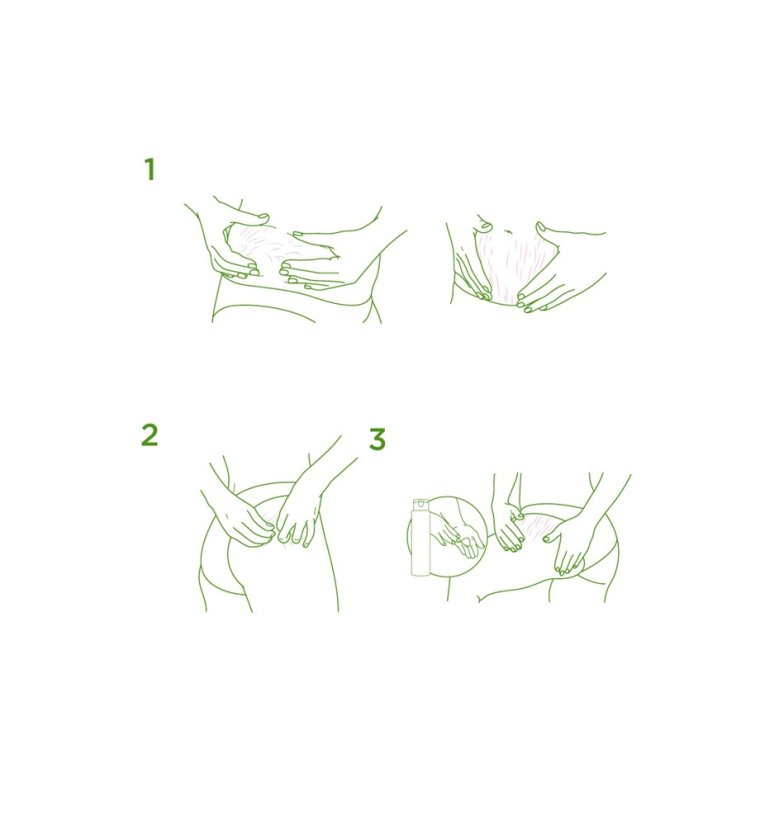 1

2

3